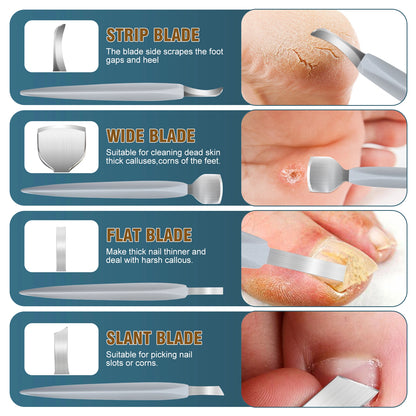 STRIP BLADE

The blade side scrapes the foot gaps and heel

WIDE BLADE

Suitable for cleaning dead skin thick calluses,corns of the feet.

FLAT BLADE

Make thick nail thinner and deal with harsh callous.

SLANT BLADE

Suitable for picking nail slots or corns.