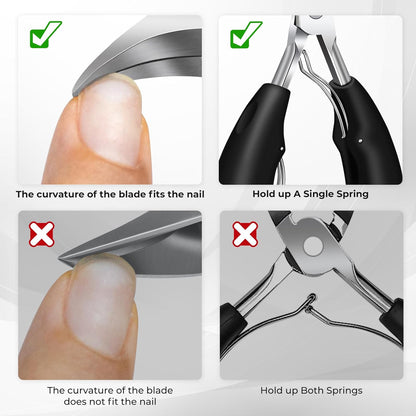 The curvature of the blade fits the nail

Hold up A Single Spring

The curvature of the blade does not fit the nail

Hold up Both Springs